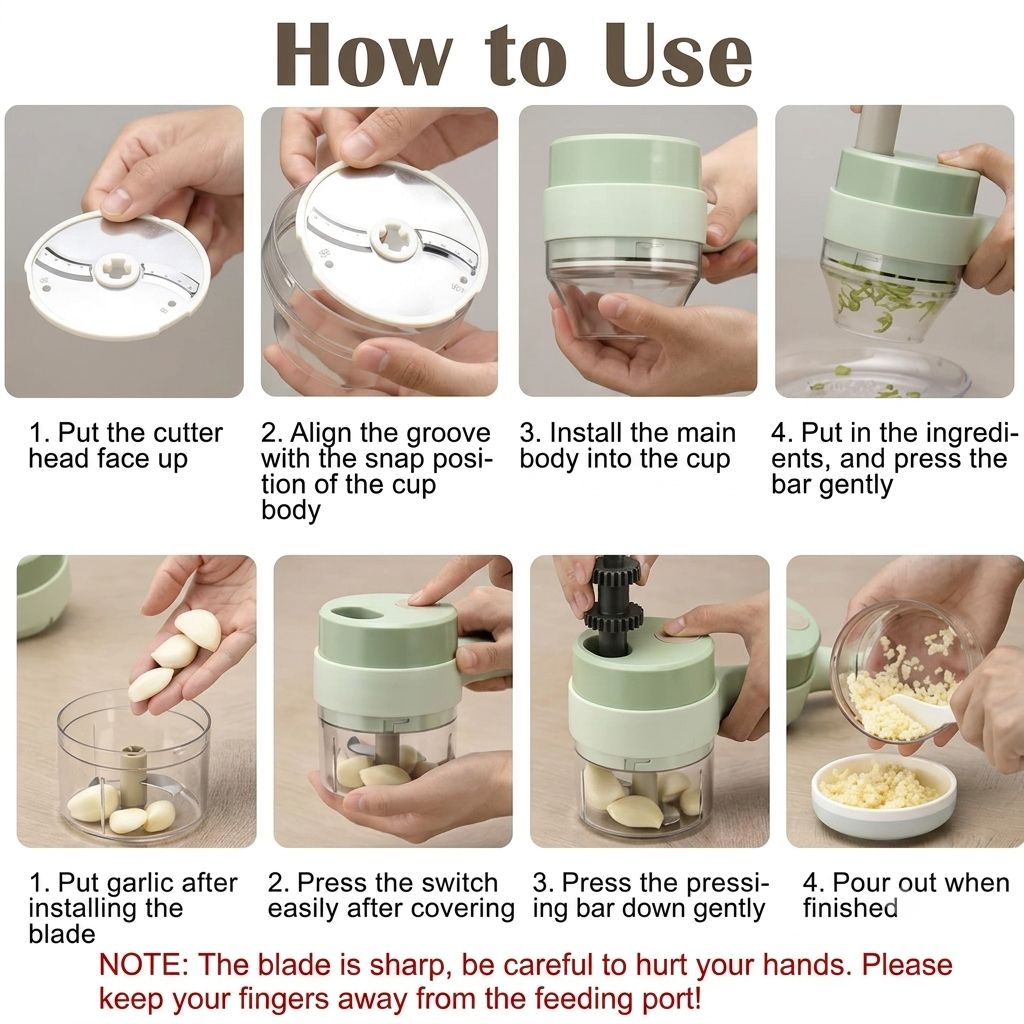 How to Use

1. Put the cutter head face up

2. Align the groove with the snap position of the cup body

3. Install the main body into the cup

4. Put in the ingredients, and press the bar gently

1. Put garlic after installing the blade

2. Press the switch easily after covering

3. Press the pressing bar down gently

4. Pour out when finished

NOTE: The blade is sharp, be careful to hurt your hands. Please keep your fingers away from the feeding port!