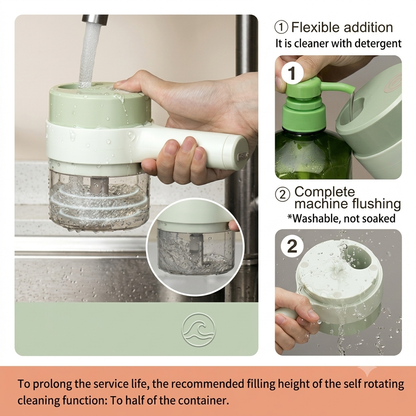 ① Flexible addition
It is cleaner with detergent

1

② Complete machine flushing
*Washable, not soaked

2

To prolong the service life, the recommended filling height of the self rotating cleaning function: To half of the container.